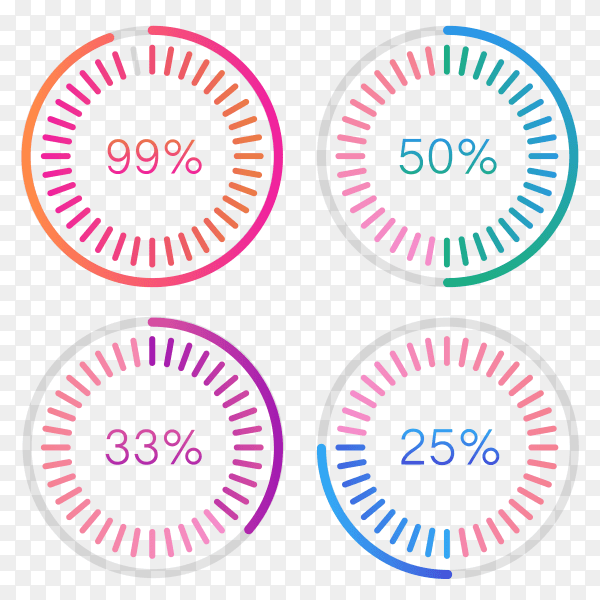 99%

50%

33%

25%