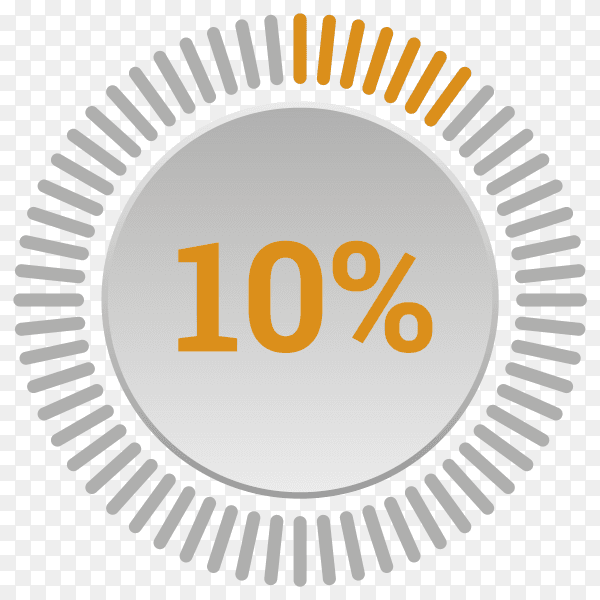 10%