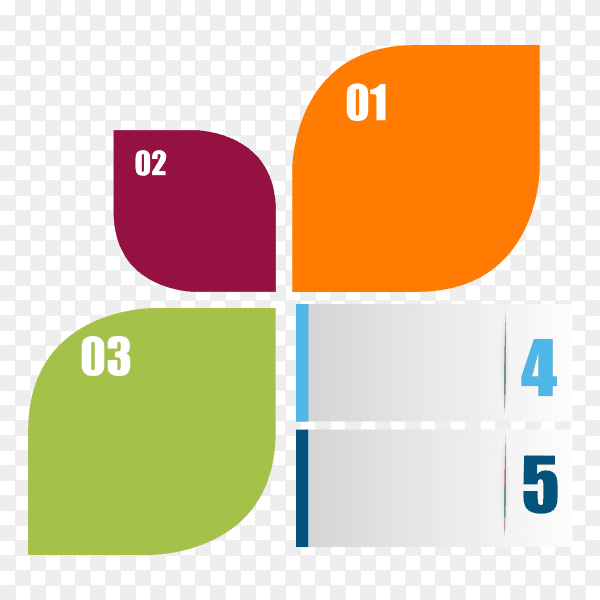 01

02

03

4

5